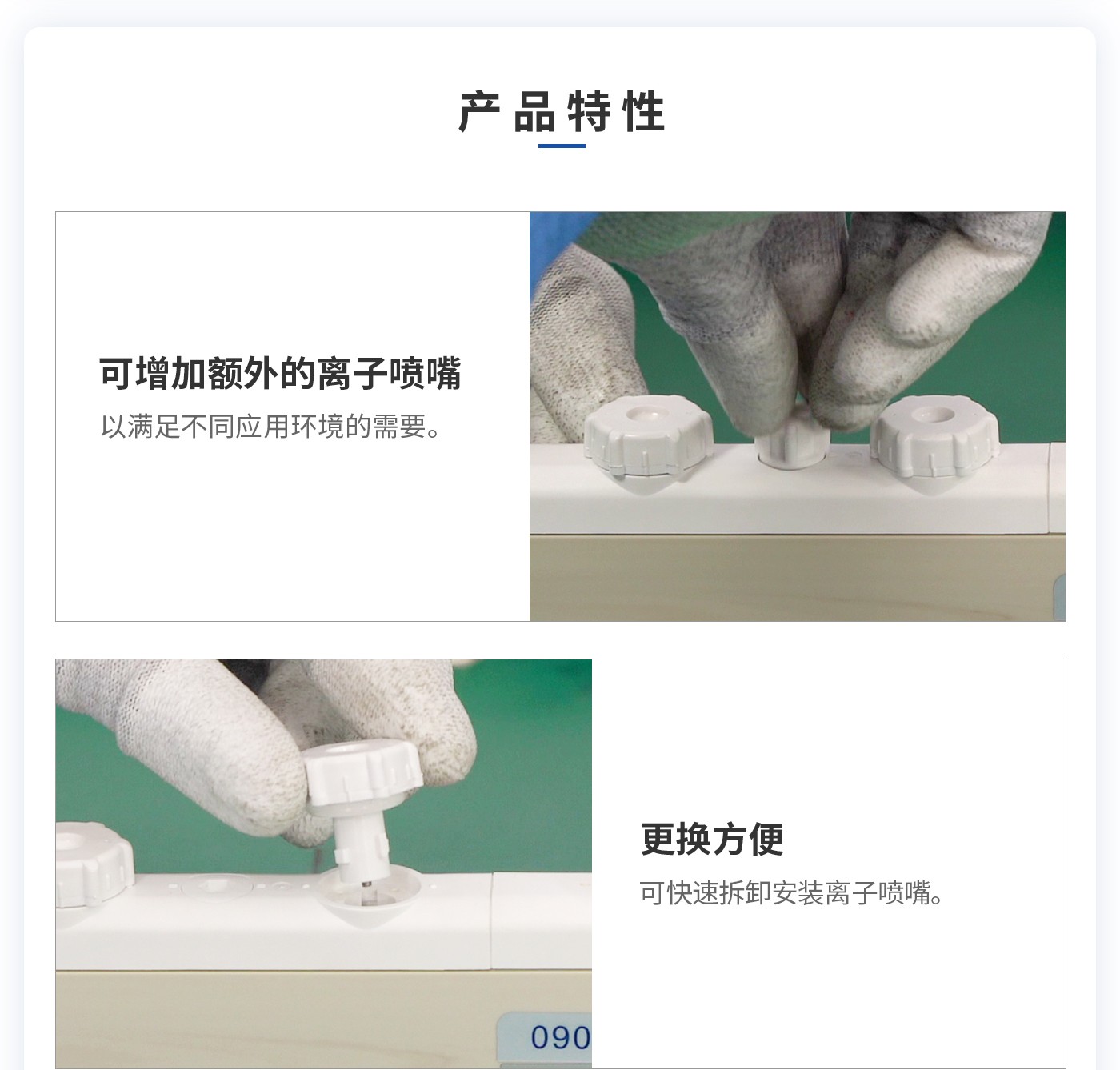 产品特性

可增加额外的离子喷嘴

以满足不同应用环境的需要。

更换方便

可快速拆卸安装离子喷嘴。

090