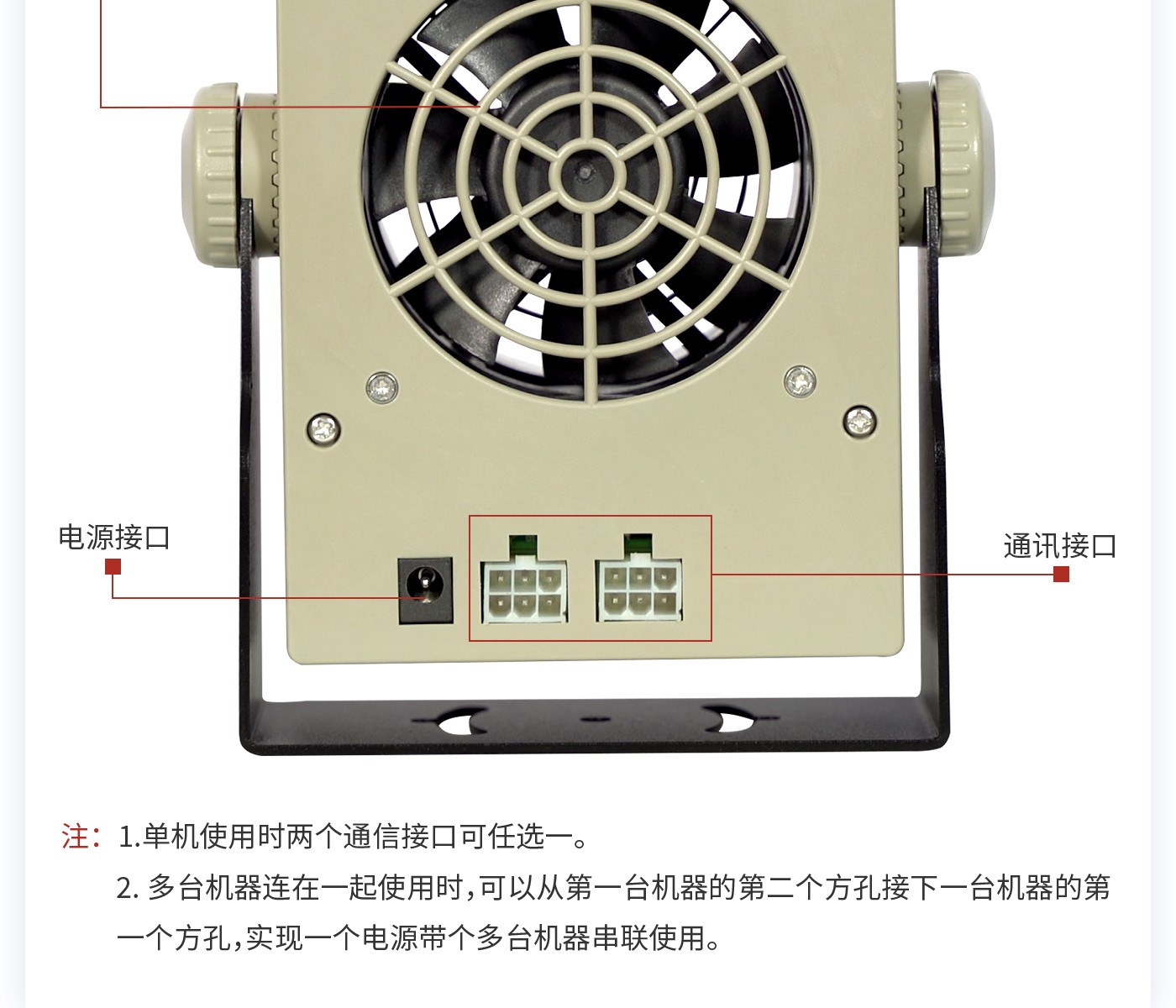 电源接口

通讯接口

注：1.单机使用时两个通信接口可任选一。

2. 多台机器连在一起使用时，可以从第一台机器的第二个方孔接下一台机器的第一个方孔，实现一个电源带个多台机器串联使用。